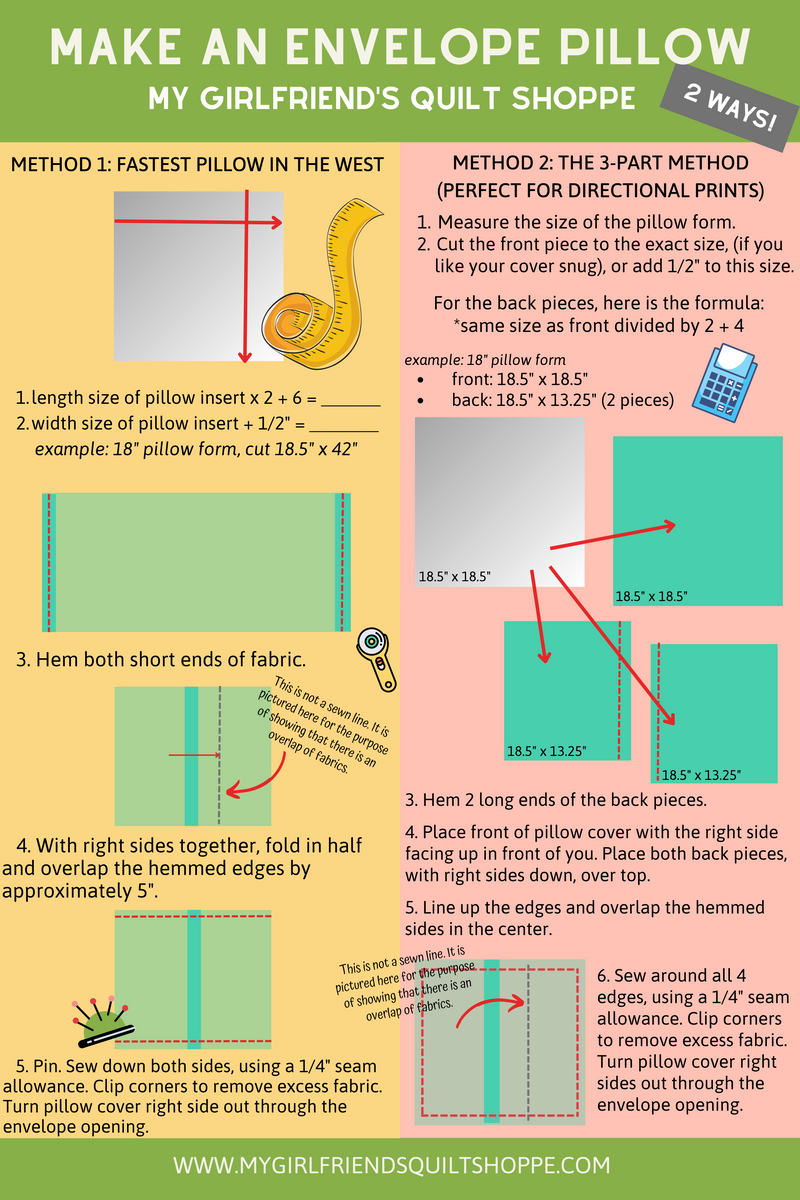 MAKE AN ENVELOPE PILLOW
MY GIRLFRIEND'S QUILT SHOPPE

2 WAYS!

METHOD 1: FASTEST PILLOW IN THE WEST

1. length size of pillow insert x 2 + 6 = _______
2. width size of pillow insert + 1/2" = _______
example: 18" pillow form, cut 18.5" x 42"

3. Hem both short ends of fabric.

This is not a sewn line. It is pictured here for the purpose of showing that there is an overlap of fabrics.

4. With right sides together, fold in half and overlap the hemmed edges by approximately 5".

5. Pin. Sew down both sides, using a 1/4" seam allowance. Clip corners to remove excess fabric. Turn pillow cover right side out through the envelope opening.

METHOD 2: THE 3-PART METHOD
(PERFECT FOR DIRECTIONAL PRINTS)

1. Measure the size of the pillow form.
2. Cut the front piece to the exact size, (if you like your cover snug), or add 1/2" to this size.

For the back pieces, here is the formula:
*same size as front divided by 2 + 4

example: 18" pillow form
• front: 18.5" x 18.5"
• back: 18.5" x 13.25" (2 pieces)

18.5" x 18.5"
18.5" x 18.5"
18.5" x 13.25"
18.5" x 13.25"

3. Hem 2 long ends of the back pieces.

4. Place front of pillow cover with the right side facing up in front of you. Place both back pieces, with right sides down, over top.

5. Line up the edges and overlap the hemmed sides in the center.

This is not a sewn line. It is pictured here for the purpose of showing that there is an overlap of fabrics.

6. Sew around all 4 edges, using a 1/4" seam allowance. Clip corners to remove excess fabric. Turn pillow cover right sides out through the envelope opening.

WWW.MYGIRLFRIENDSQUILTSHOPPE.COM